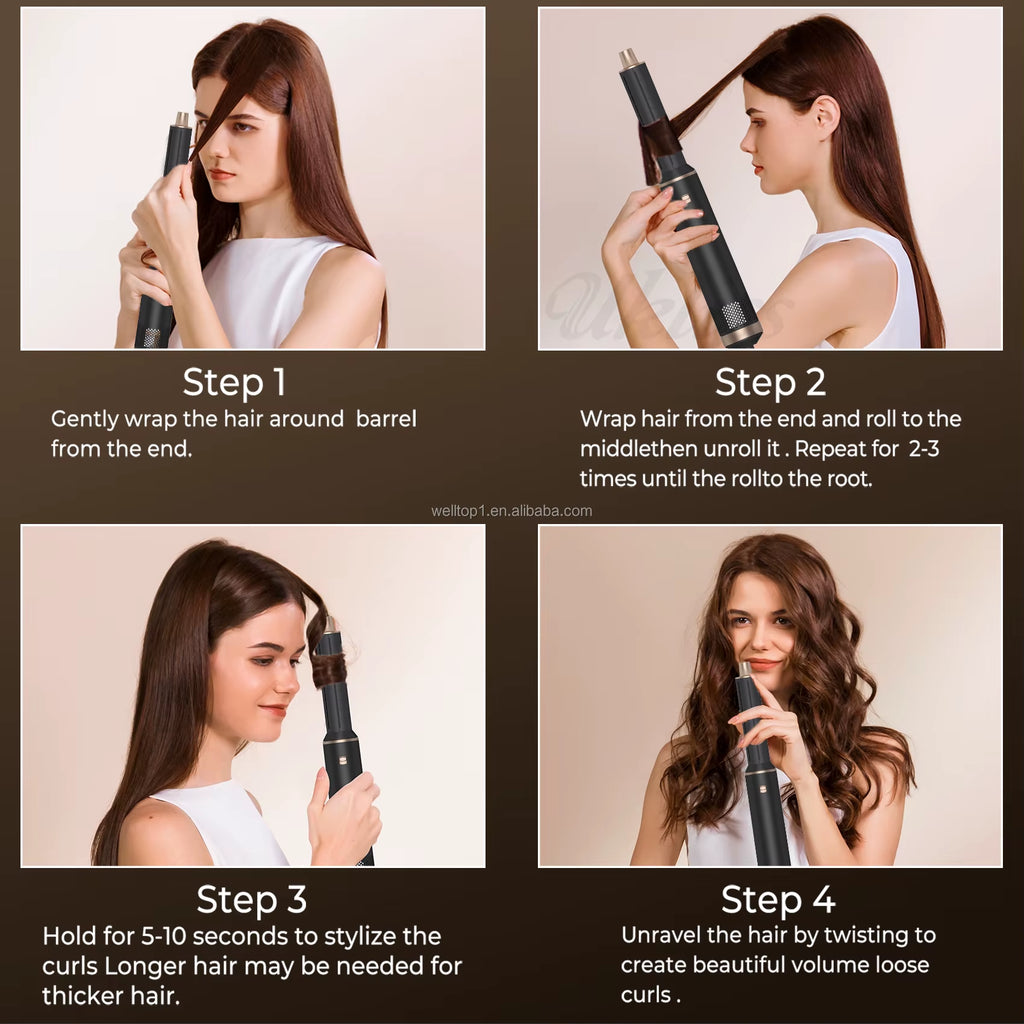 Step 1
Gently wrap the hair around  barrel from the end.

Step 2
Wrap hair from the end and roll to the middlethen unroll it . Repeat for  2-3 times until the rollto the root.

welltop1.en.alibaba.com

Step 3
Hold for 5-10 seconds to stylize the curls Longer hair may be needed for thicker hair.

Step 4
Unravel the hair by twisting to create beautiful volume loose curls .