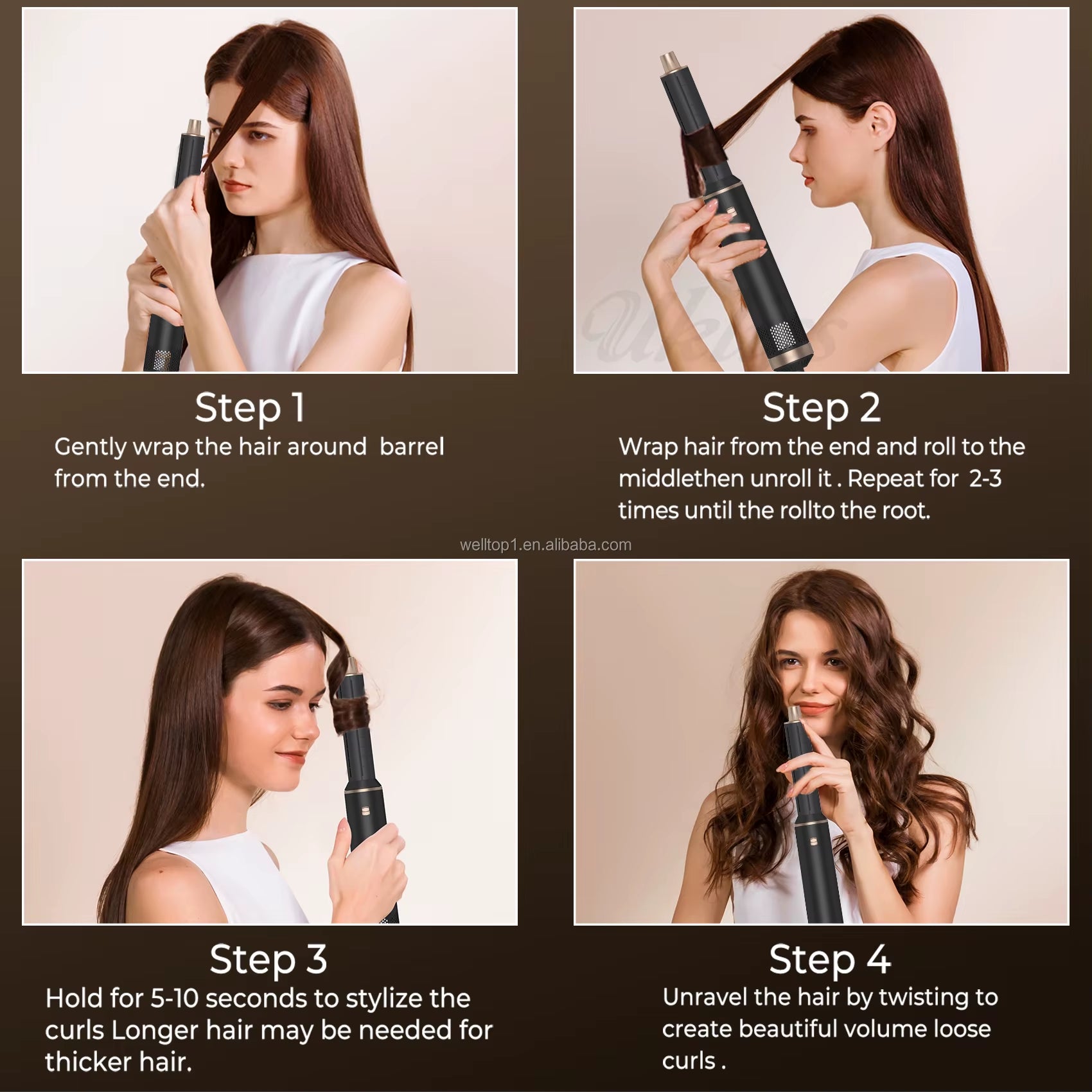 Step 1
Gently wrap the hair around  barrel from the end.

Step 2
Wrap hair from the end and roll to the middlethen unroll it . Repeat for  2-3 times until the rollto the root.

welltop1.en.alibaba.com

Step 3
Hold for 5-10 seconds to stylize the curls Longer hair may be needed for thicker hair.

Step 4
Unravel the hair by twisting to create beautiful volume loose curls .