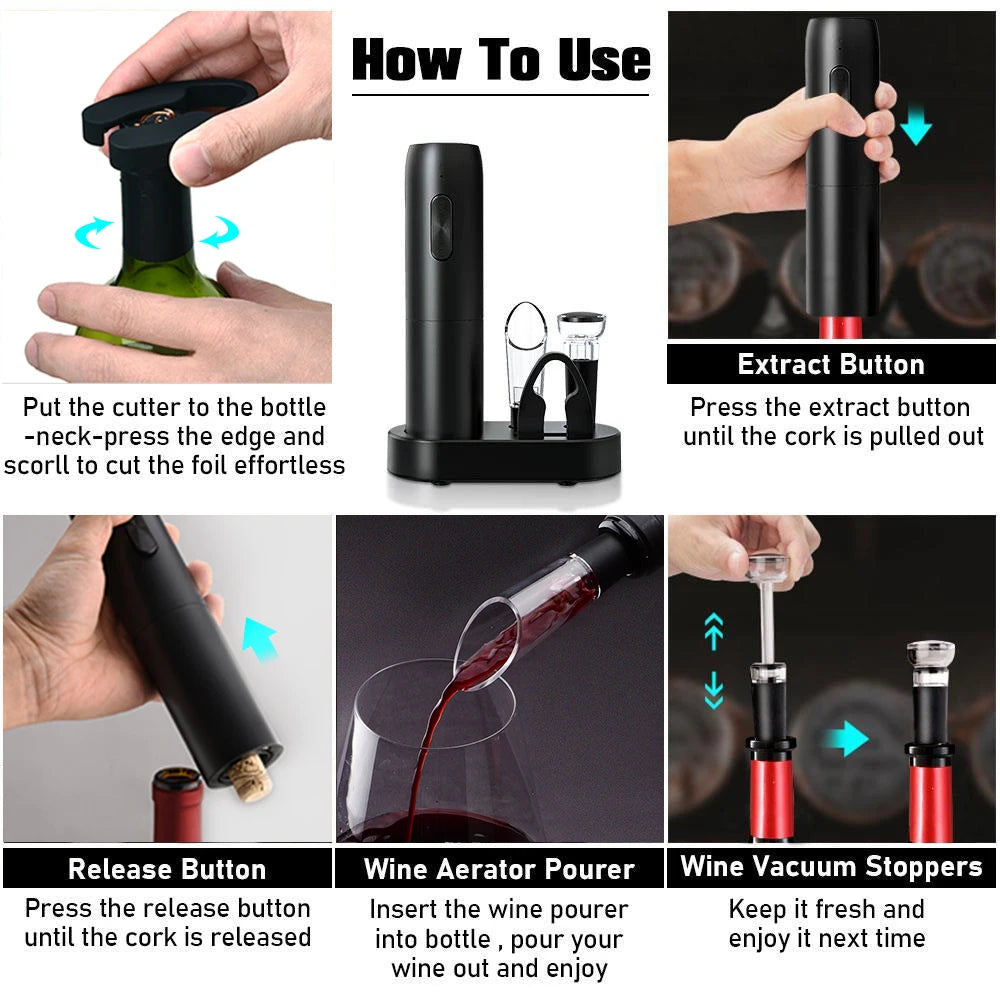 How To Use

Put the cutter to the bottle -neck-press the edge and scorll to cut the foil effortless

Extract Button

Press the extract button until the cork is pulled out

Release Button

Press the release button until the cork is released

Wine Aerator Pourer

Insert the wine pourer into bottle , pour your wine out and enjoy

Wine Vacuum Stoppers

Keep it fresh and enjoy it next time